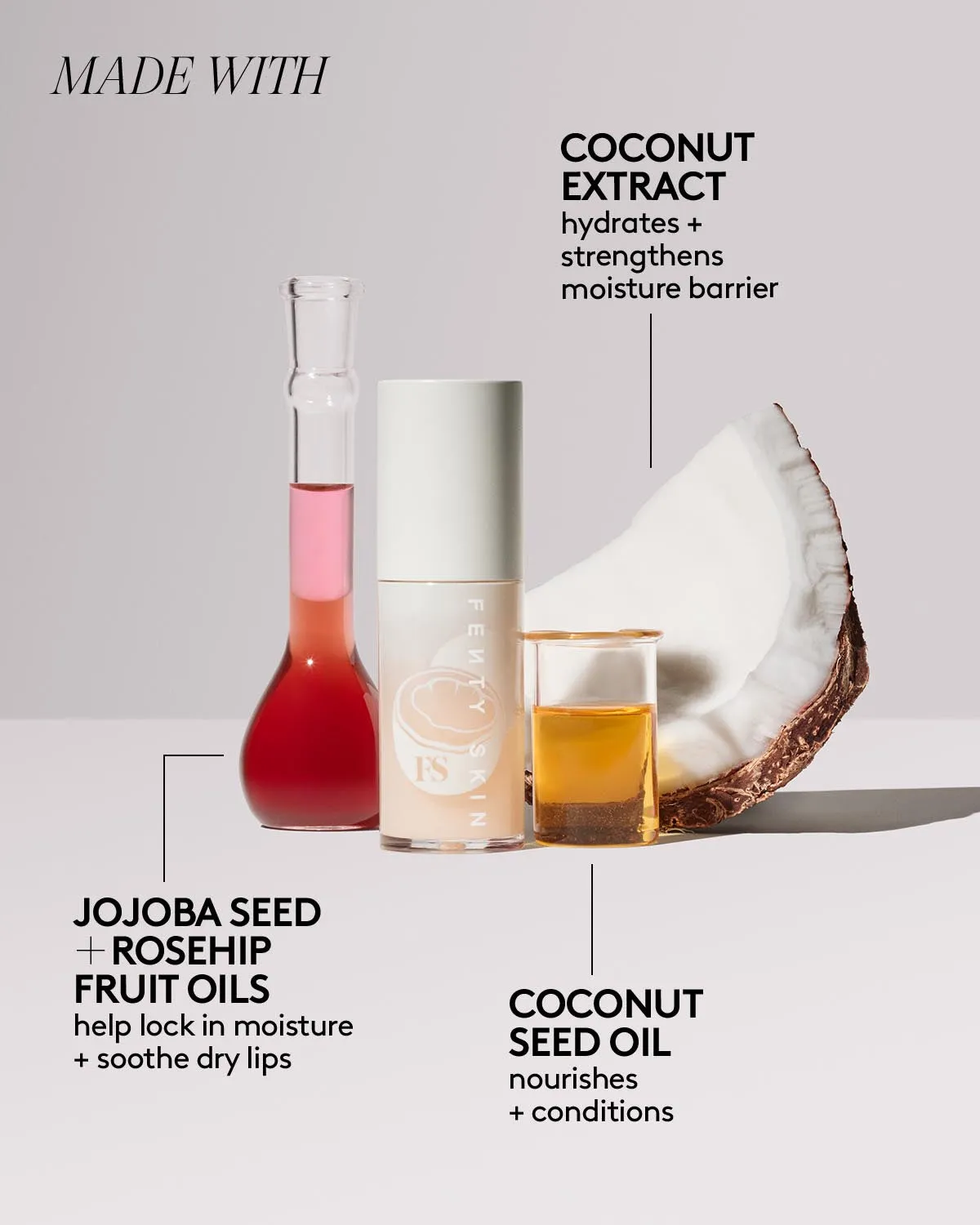 MADE WITH

COCONUT EXTRACT
hydrates + strengthens moisture barrier

FENTY SKIN

FS

JOJOBA SEED + ROSEHIP FRUIT OILS
help lock in moisture + soothe dry lips

COCONUT SEED OIL
nourishes + conditions